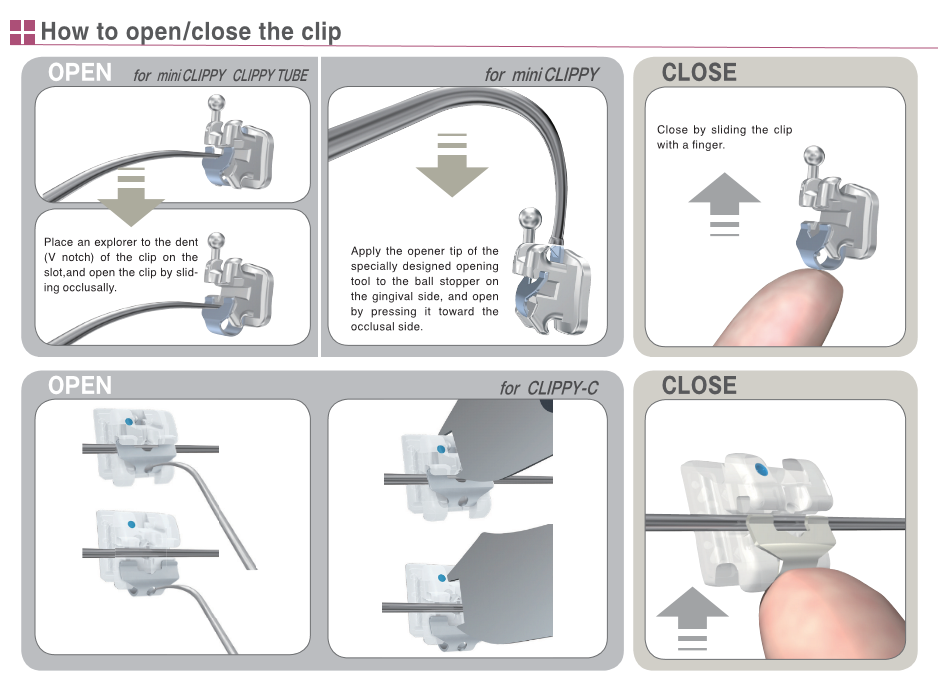 How to open/close the clip

OPEN for mini CLIPPY CLIPPY TUBE

Place an explorer to the dent (V notch) of the clip on the slot,and open the clip by sliding occlusally.

for mini CLIPPY

Apply the opener tip of the specially designed opening tool to the ball stopper on the gingival side, and open by pressing it toward the occlusal side.

CLOSE

Close by sliding the clip with a finger.

OPEN for CLIPPY-C

CLOSE